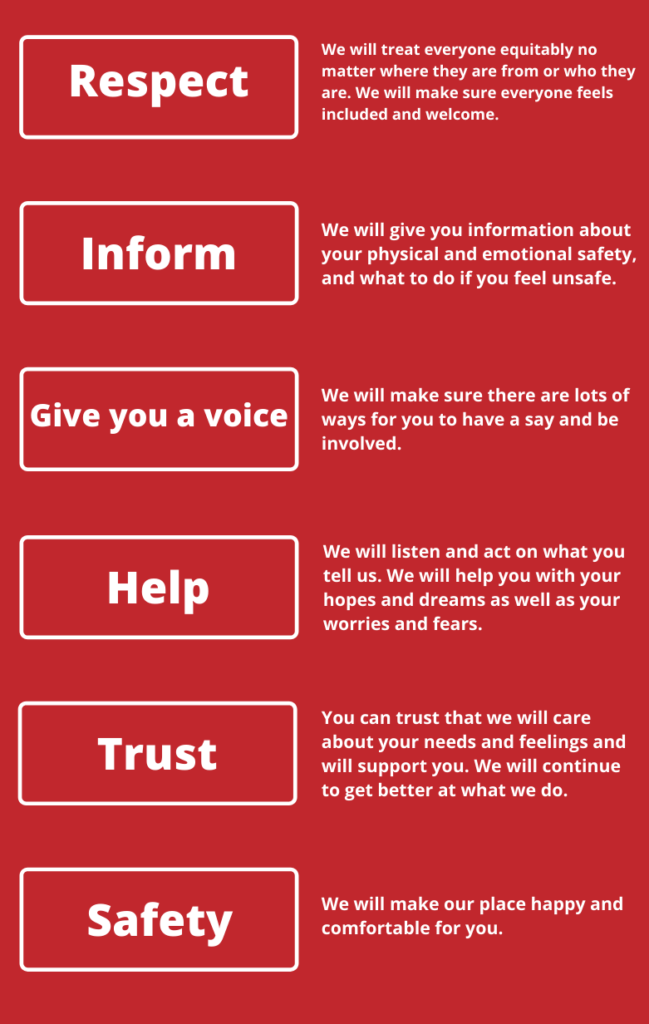 Respect

We will treat everyone equitably no matter where they are from or who they are. We will make sure everyone feels included and welcome.

Inform

We will give you information about your physical and emotional safety, and what to do if you feel unsafe.

Give you a voice

We will make sure there are lots of ways for you to have a say and be involved.

Help

We will listen and act on what you tell us. We will help you with your hopes and dreams as well as your worries and fears.

Trust

You can trust that we will care about your needs and feelings and will support you. We will continue to get better at what we do.

Safety

We will make our place happy and comfortable for you.